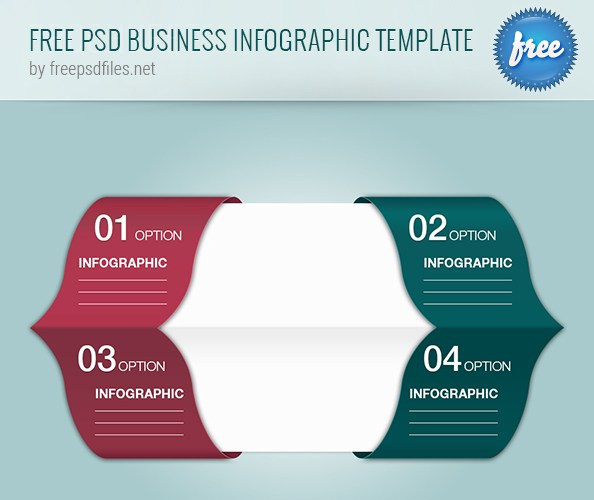 FREE PSD BUSINESS INFOGRAPHIC TEMPLATE
by freepsdfiles.net

free

01 OPTION
INFOGRAPHIC

02 OPTION
INFOGRAPHIC

03 OPTION
INFOGRAPHIC

04 OPTION
INFOGRAPHIC