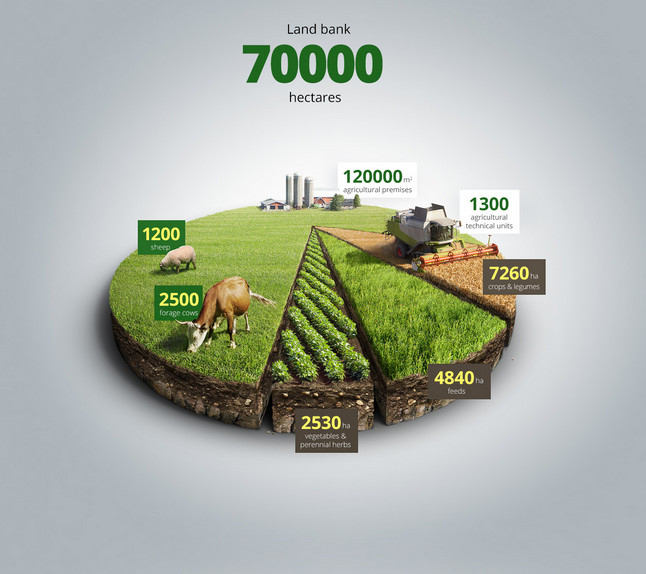 Land bank
70000
hectares

120000 $m^2$
agricultural premises

1300
agricultural technical units

1200
sheep

2500
forage cows

7260 ha
crops & legumes

4840 ha
feeds

2530 ha
vegetables & perennial herbs