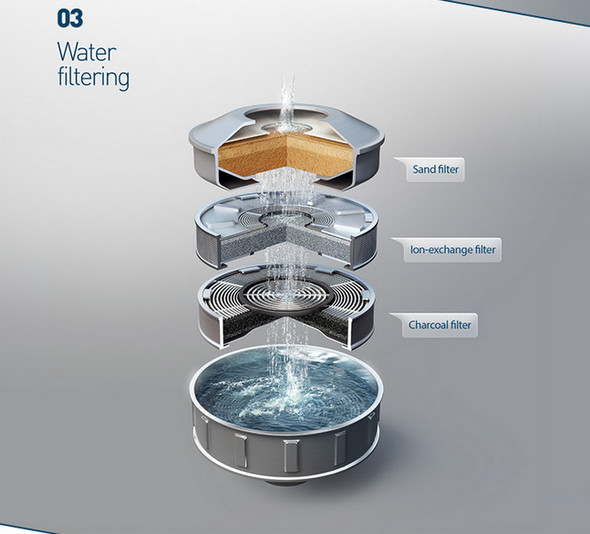 03
Water filtering

Sand filter

Ion-exchange filter

Charcoal filter