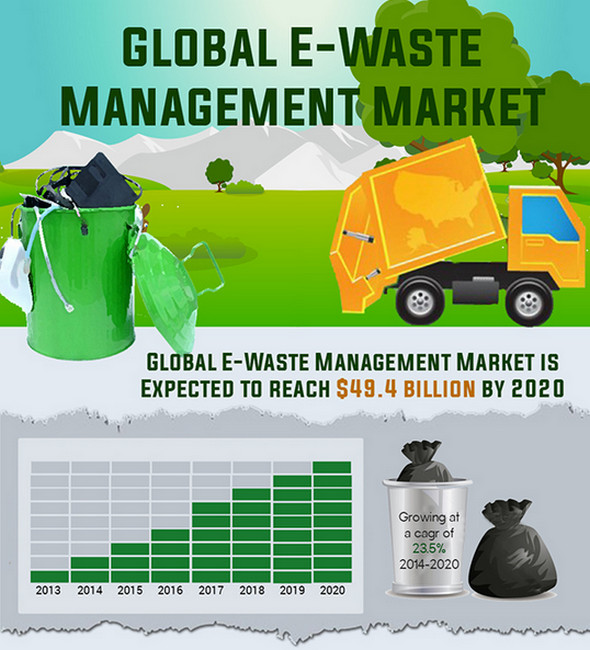 GLOBAL E-WASTE MANAGEMENT MARKET

GLOBAL E-WASTE MANAGEMENT MARKET IS EXPECTED TO REACH $49.4 BILLION BY 2020

2013 2014 2015 2016 2017 2018 2019 2020

Growing at a cagr of 23.5% 2014-2020