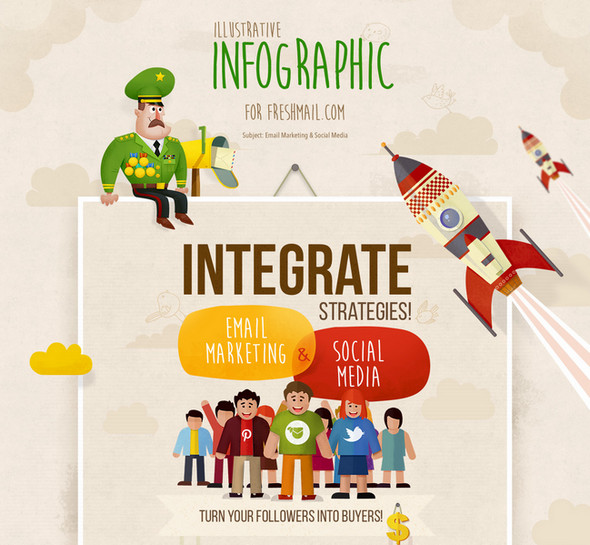 ILLUSTRATIVE
INFOGRAPHIC

FOR FRESHMAIL.COM

Subject: Email Marketing & Social Media

INTEGRATE
STRATEGIES!

EMAIL MARKETING & SOCIAL MEDIA

TURN YOUR FOLLOWERS INTO BUYERS!

$