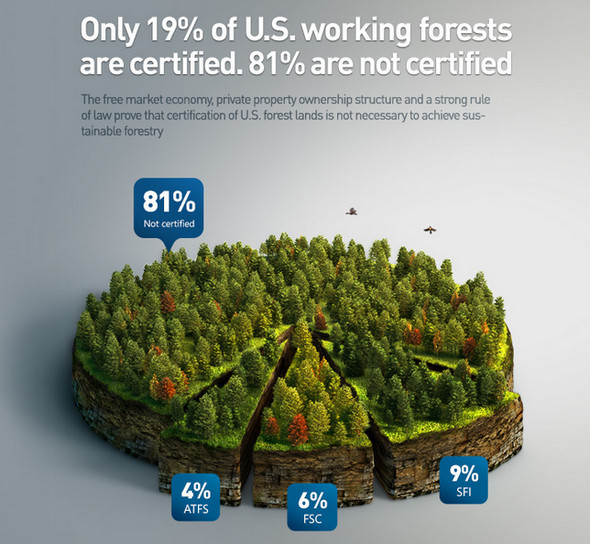 Only 19% of U.S. working forests are certified. 81% are not certified

The free market economy, private property ownership structure and a strong rule of law prove that certification of U.S. forest lands is not necessary to achieve sustainable forestry

81%
Not certified

4%
ATFS

6%
FSC

9%
SFI